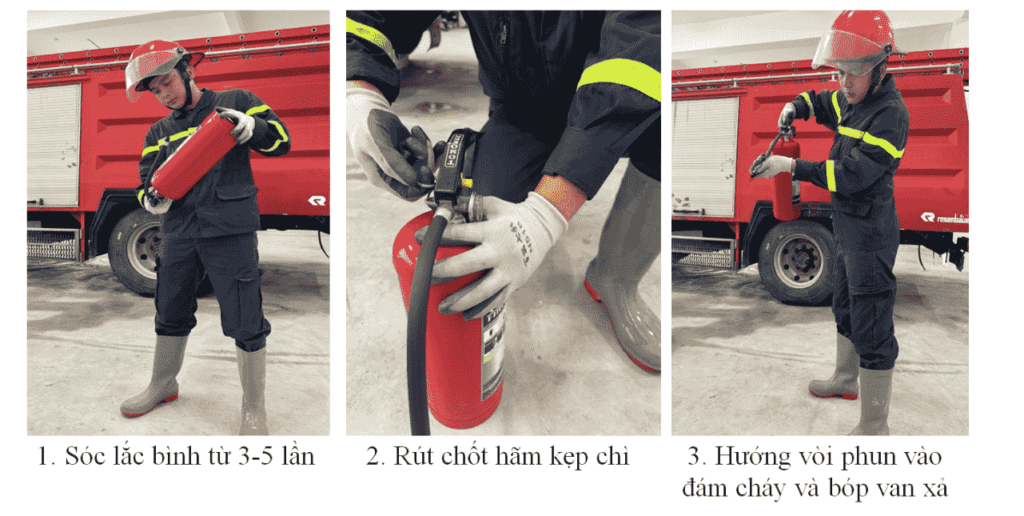 1. Sóc lắc bình từ 3-5 lần

2. Rút chốt hãm kẹp chì

3. Hướng vòi phun vào đám cháy và bóp van xả