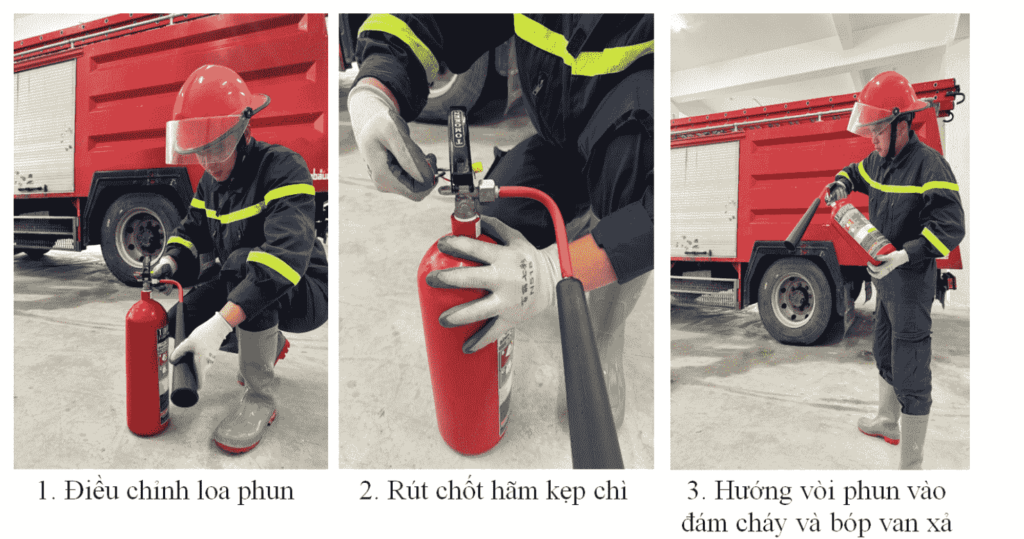 1. Điều chỉnh loa phun

2. Rút chốt hãm kẹp chì

3. Hướng vòi phun vào đám cháy và bóp van xả